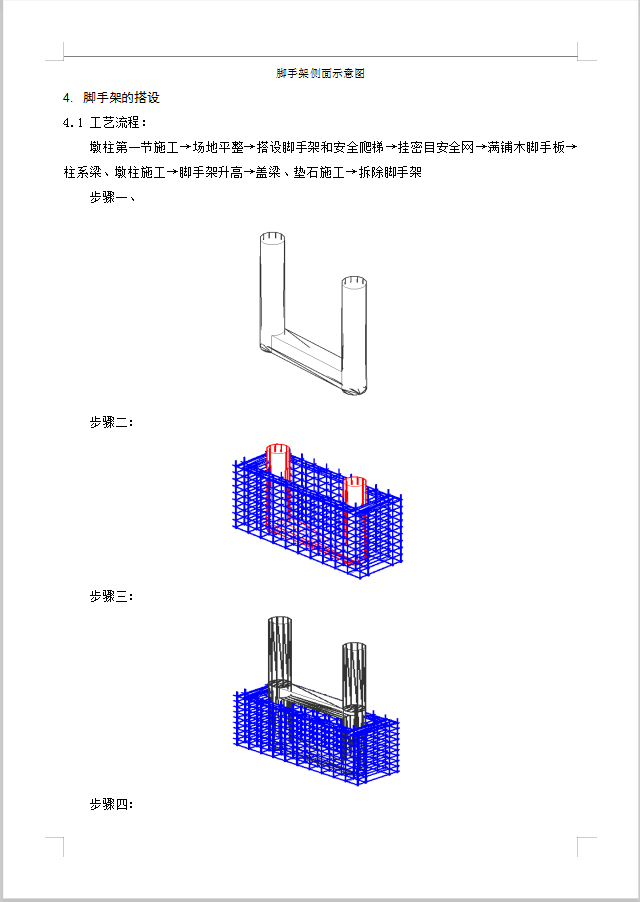 脚手架侧面示意图

4. 脚手架的搭设

4.1 工艺流程：

墩柱第一节施工→场地平整→搭设脚手架和安全爬梯→挂密目安全网→满铺木脚手板→柱系梁、墩柱施工→脚手架升高→盖梁、垫石施工→拆除脚手架

步骤一、

步骤二：

步骤三：

步骤四：