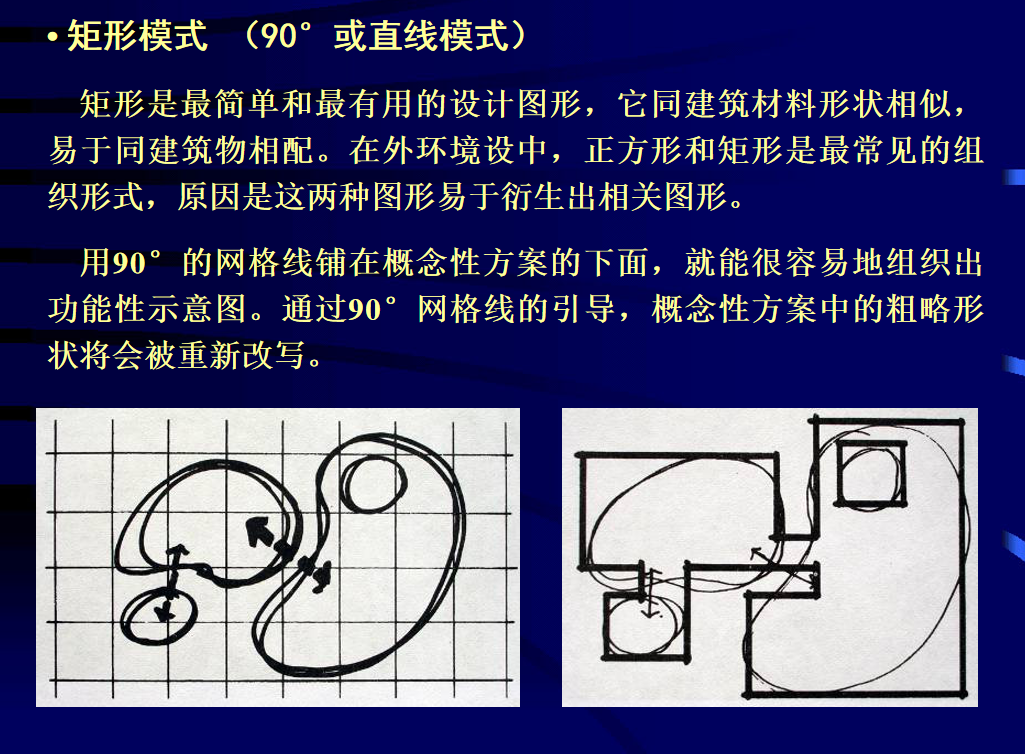 • 矩形模式 （90°或直线模式）

矩形是最简单和最有用的设计图形，它同建筑材料形状相似，易于同建筑物相配。在外环境设中，正方形和矩形是最常见的组织形式，原因是这两种图形易于衍生出相关图形。

用90°的网格线铺在概念性方案的下面，就能很容易地组织出功能性示意图。通过90°网格线的引导，概念性方案中的粗略形状将会被重新改写。