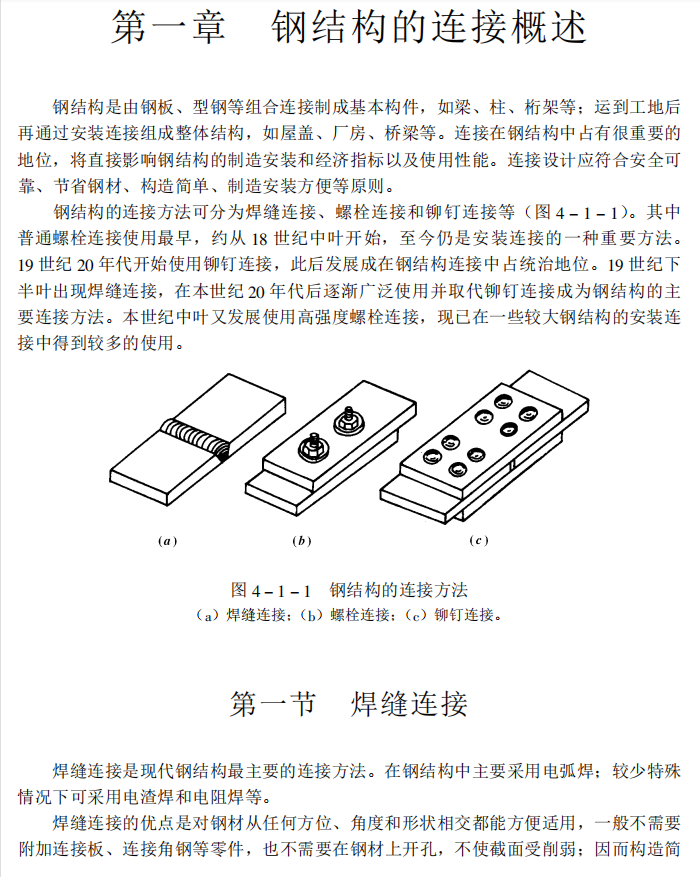 第一章　钢结构的连接概述

钢结构是由钢板、型钢等组合连接制成基本构件，如梁、柱、桁架等；运到工地后再通过安装连接组成整体结构，如屋盖、厂房、桥梁等。连接在钢结构中占有很重要的地位，将直接影响钢结构的制造安装和经济指标以及使用性能。连接设计应符合安全可靠、节省钢材、构造简单、制造安装方便等原则。

钢结构的连接方法可分为焊缝连接、螺栓连接和铆钉连接等（图 4－1－1）。其中普通螺栓连接使用最早，约从 18 世纪中叶开始，至今仍是安装连接的一种重要方法。19 世纪 20 年代开始使用铆钉连接，此后发展成在钢结构连接中占统治地位。19 世纪下半叶出现焊缝连接，在本世纪 20 年代后逐渐广泛使用并取代铆钉连接成为钢结构的主要连接方法。本世纪中叶又发展使用高强度螺栓连接，现已在一些较大钢结构的安装连接中得到较多的使用。

(a)　(b)　(c)

图 4－1－1　钢结构的连接方法
（a）焊缝连接；（b）螺栓连接；（c）铆钉连接。

第一节　焊缝连接

焊缝连接是现代钢结构最主要的连接方法。在钢结构中主要采用电弧焊；较少特殊情况下可采用电渣焊和电阻焊等。

焊缝连接的优点是对钢材从任何方位、角度和形状相交都能方便适用，一般不需要附加连接板、连接角钢等零件，也不需要在钢材上开孔，不使截面受削弱；因而构造简