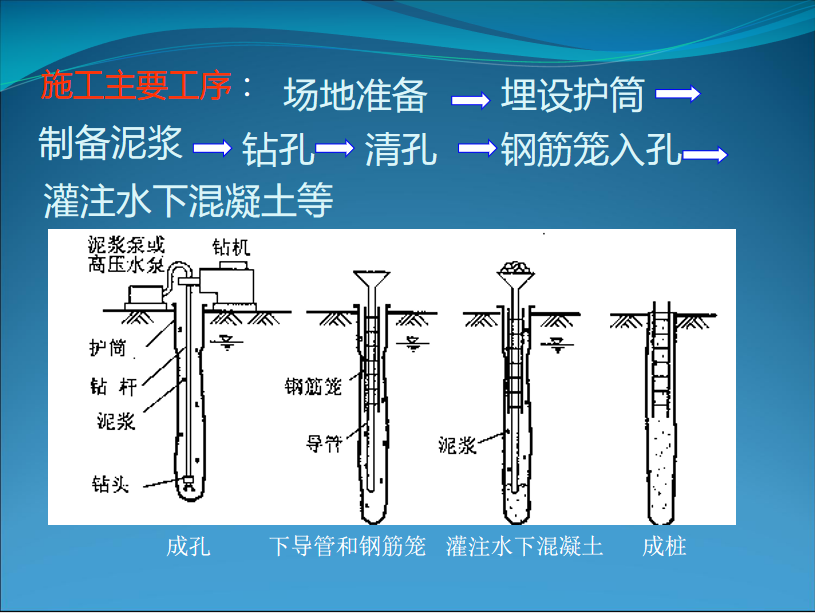 施工主要工序： 场地准备 → 埋设护筒 → 制备泥浆 → 钻孔 → 清孔 → 钢筋笼入孔 → 灌注水下混凝土等

泥浆泵或高压水泵

钻机

护筒

钻 杆

泥浆

钻头

钢筋笼

导管

泥浆

成孔 下导管和钢筋笼 灌注水下混凝土 成桩