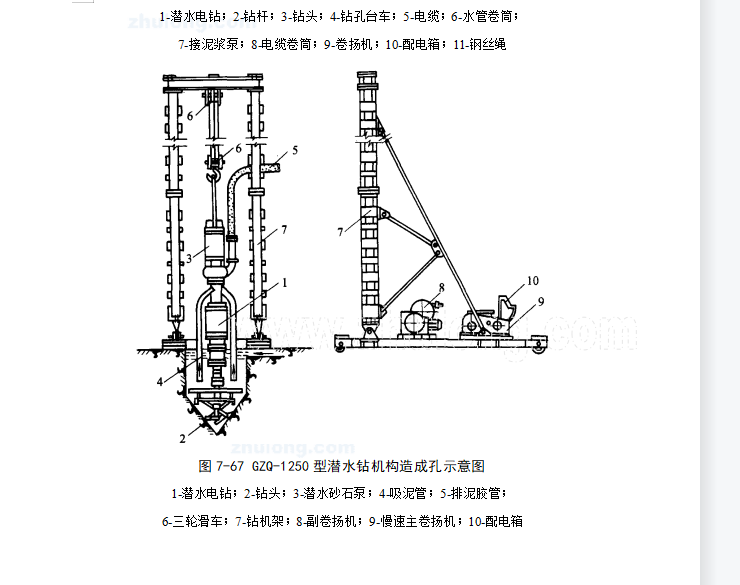 1-潜水电钻；2-钻杆；3-钻头；4-钻孔台车；5-电缆；6-水管卷筒；

7-接泥浆泵；8-电缆卷筒；9-卷扬机；10-配电箱；11-钢丝绳

6
6
5
7
3
1
4
2
7
8
10
9

zhulong.com

图 7-67 GZQ-1250 型潜水钻机构造成孔示意图

1-潜水电钻；2-钻头；3-潜水砂石泵；4-吸泥管；5-排泥胶管；

6-三轮滑车；7-钻机架；8-副卷扬机；9-慢速主卷扬机；10-配电箱